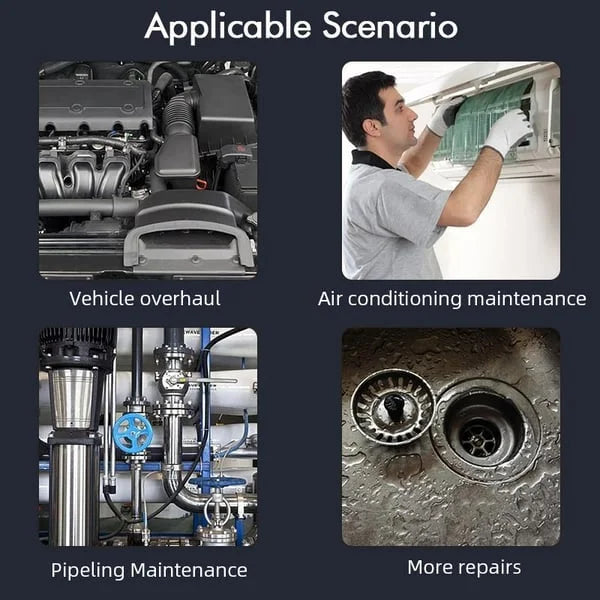 Applicable Scenario

Vehicle overhaul

Air conditioning maintenance

Pipeling Maintenance

More repairs